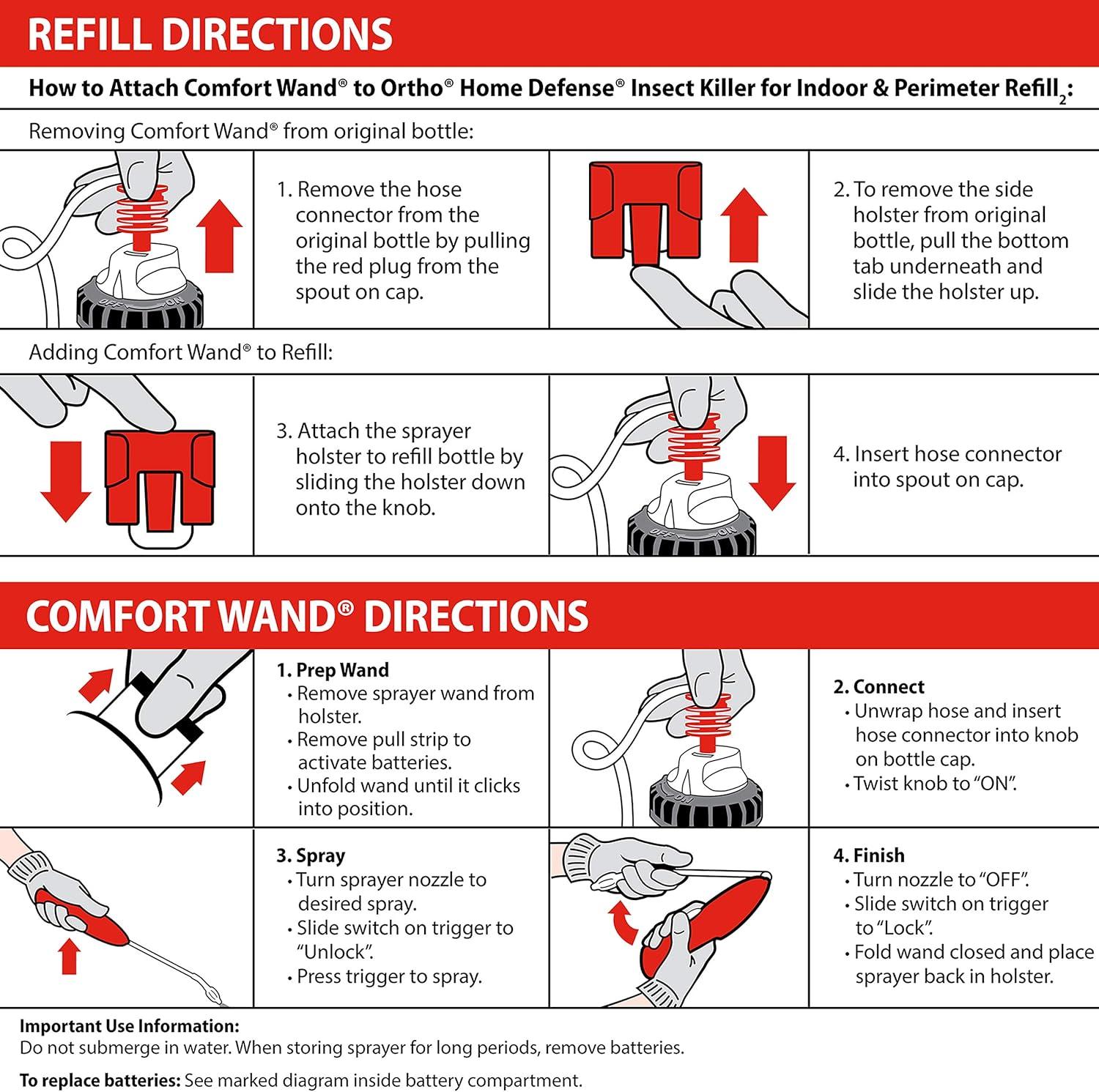 REFILL DIRECTIONS

How to Attach Comfort Wand® to Ortho® Home Defense® Insect Killer for Indoor & Perimeter Refill$_2$:

Removing Comfort Wand® from original bottle:

OFF ON

1. Remove the hose connector from the original bottle by pulling the red plug from the spout on cap.

2. To remove the side holster from original bottle, pull the bottom tab underneath and slide the holster up.

Adding Comfort Wand® to Refill:

3. Attach the sprayer holster to refill bottle by sliding the holster down onto the knob.

OFF ON

4. Insert hose connector into spout on cap.

COMFORT WAND® DIRECTIONS

1. Prep Wand
• Remove sprayer wand from holster.
• Remove pull strip to activate batteries.
• Unfold wand until it clicks into position.

ON

2. Connect
• Unwrap hose and insert hose connector into knob on bottle cap.
• Twist knob to "ON".

3. Spray
• Turn sprayer nozzle to desired spray.
• Slide switch on trigger to "Unlock".
• Press trigger to spray.

4. Finish
• Turn nozzle to "OFF".
• Slide switch on trigger to "Lock".
• Fold wand closed and place sprayer back in holster.

Important Use Information:
Do not submerge in water. When storing sprayer for long periods, remove batteries.

To replace batteries: See marked diagram inside battery compartment.