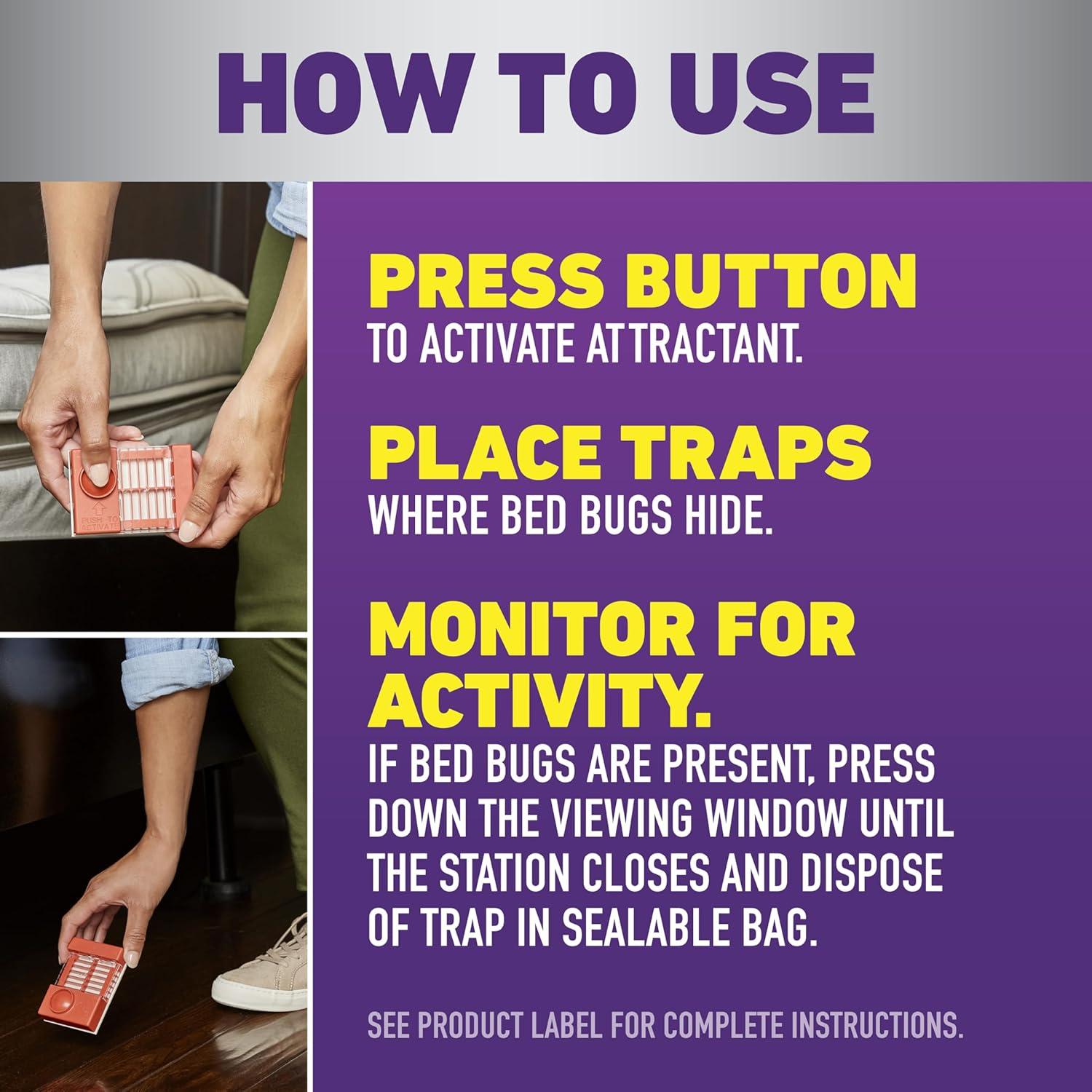 HOW TO USE

PUSH TO ACTIVATE

PRESS BUTTON
TO ACTIVATE ATTRACTANT.

PLACE TRAPS
WHERE BED BUGS HIDE.

MONITOR FOR ACTIVITY.
IF BED BUGS ARE PRESENT, PRESS DOWN THE VIEWING WINDOW UNTIL THE STATION CLOSES AND DISPOSE OF TRAP IN SEALABLE BAG.

SEE PRODUCT LABEL FOR COMPLETE INSTRUCTIONS.